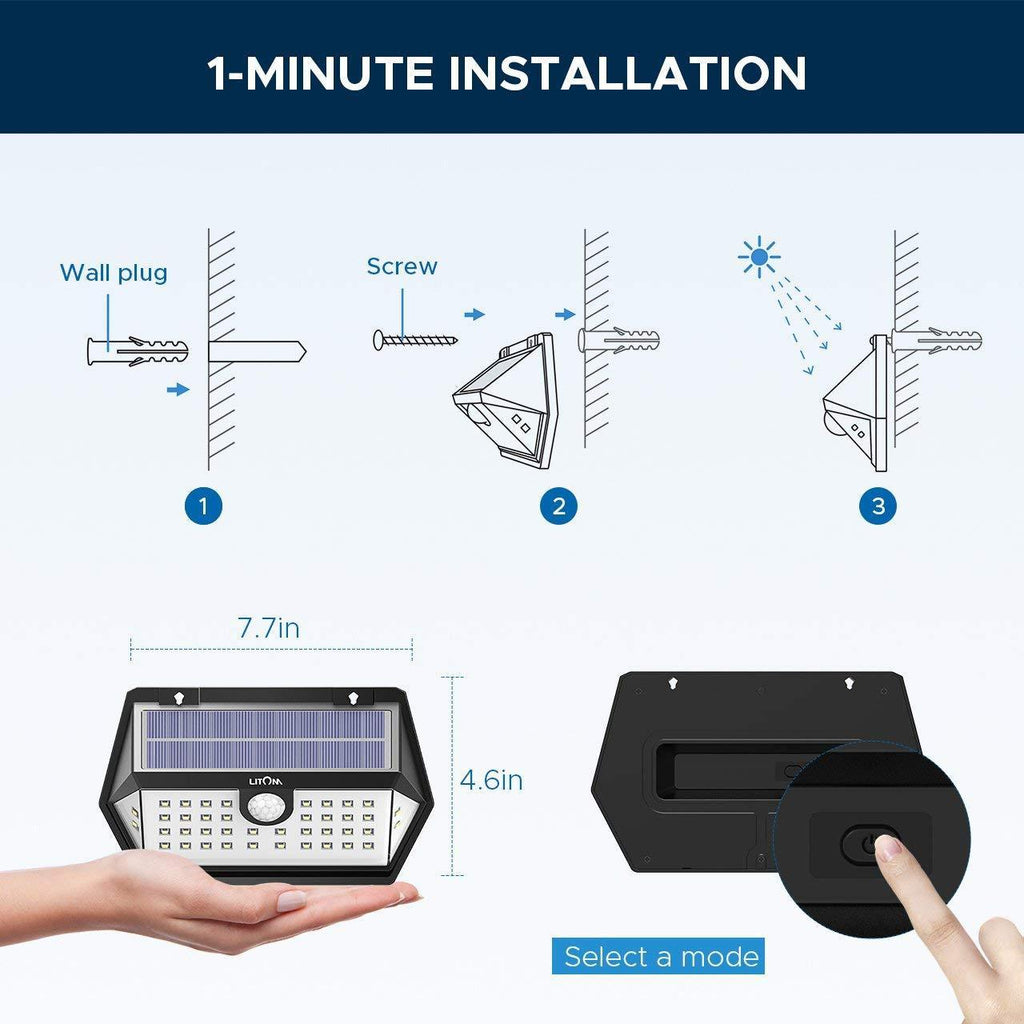 1-MINUTE INSTALLATION

Wall plug

Screw

1

2

3

7.7in

4.6in

LITOM

Select a mode